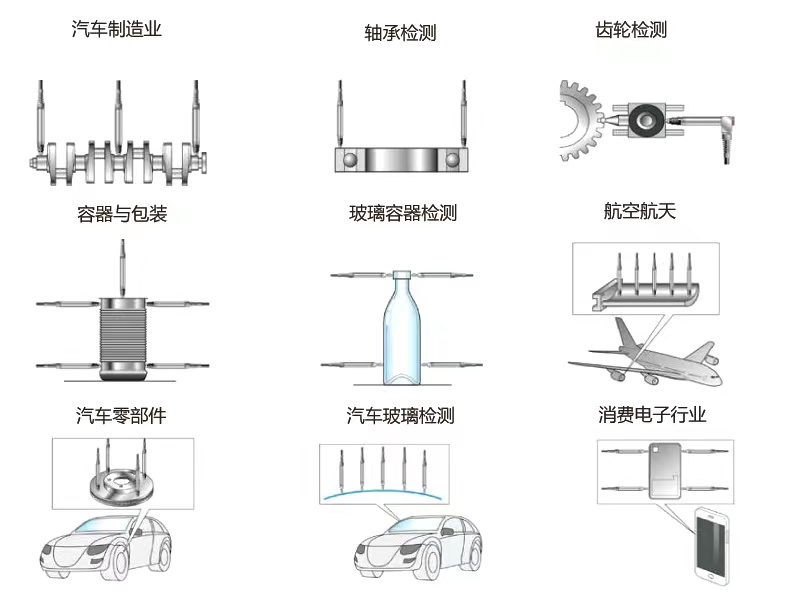 汽车制造业

轴承检测

齿轮检测

容器与包装

玻璃容器检测

航空航天

汽车零部件

汽车玻璃检测

消费电子行业