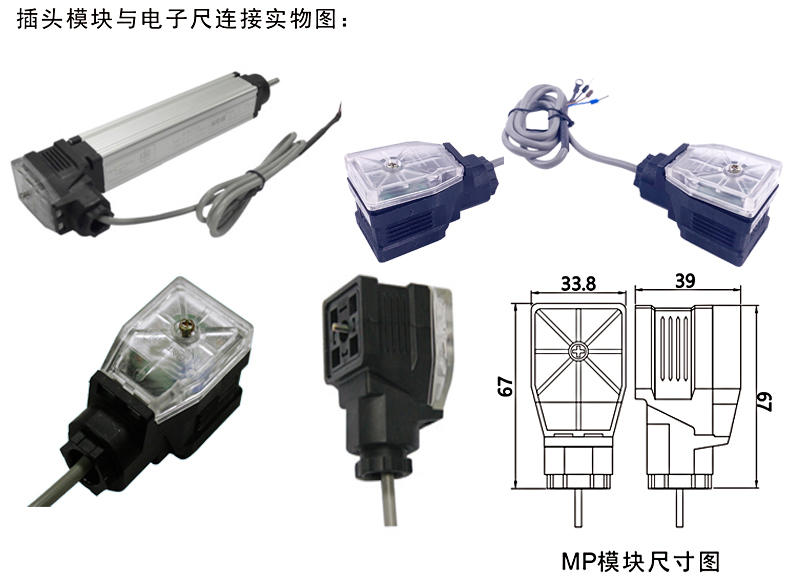 插头模块与电子尺连接实物图：

33.8
39
67
67

MP模块尺寸图