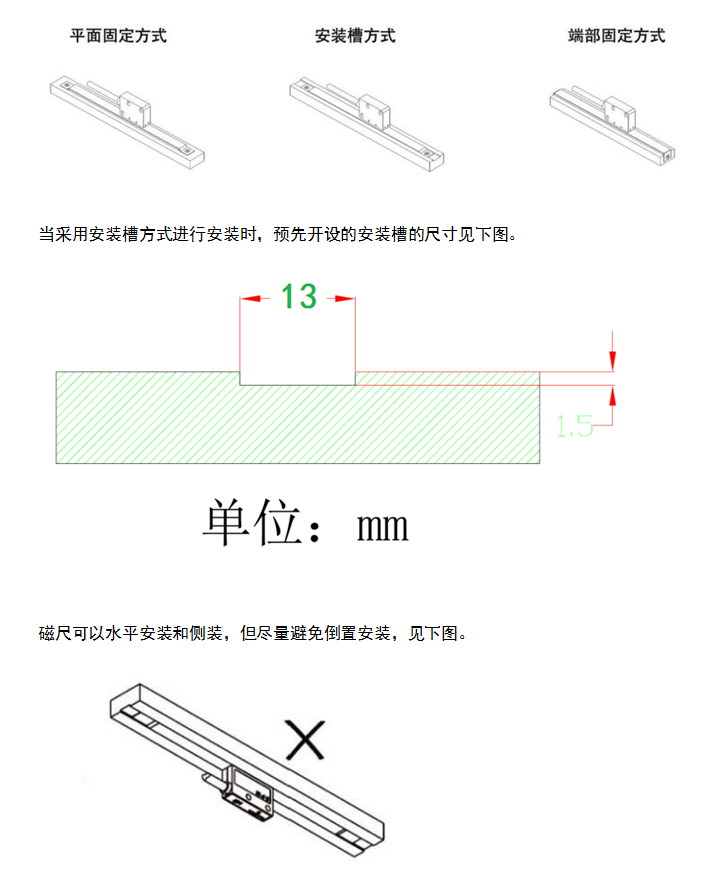 平面固定方式

安装槽方式

端部固定方式

当采用安装槽方式进行安装时，预先开设的安装槽的尺寸见下图。

13

1.5

单位：mm

磁尺可以水平安装和侧装，但尽量避免倒置安装，见下图。

X