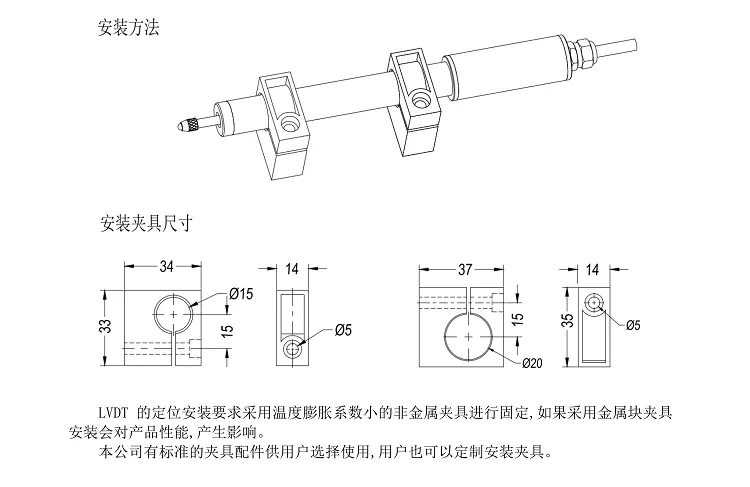 安装方法

安装夹具尺寸

34

33

Ø15

15

14

Ø5

37

15

Ø20

14

35

Ø5

LVDT 的定位安装要求采用温度膨胀系数小的非金属夹具进行固定,如果采用金属块夹具安装会对产品性能,产生影响。
本公司有标准的夹具配件供用户选择使用,用户也可以定制安装夹具。